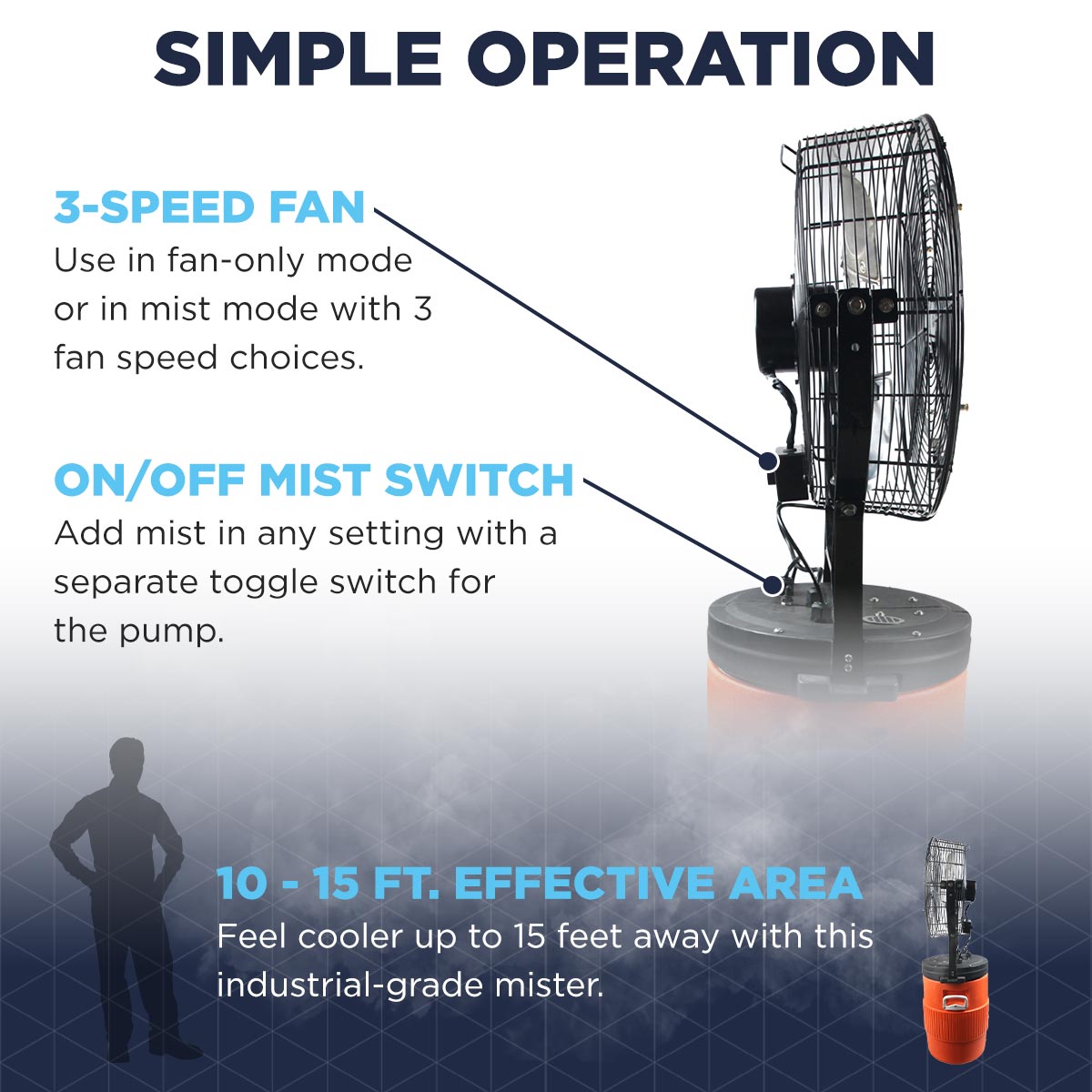 SIMPLE OPERATION

3-SPEED FAN
Use in fan-only mode or in mist mode with 3 fan speed choices.

ON/OFF MIST SWITCH
Add mist in any setting with a separate toggle switch for the pump.

10 - 15 FT. EFFECTIVE AREA
Feel cooler up to 15 feet away with this industrial-grade mister.