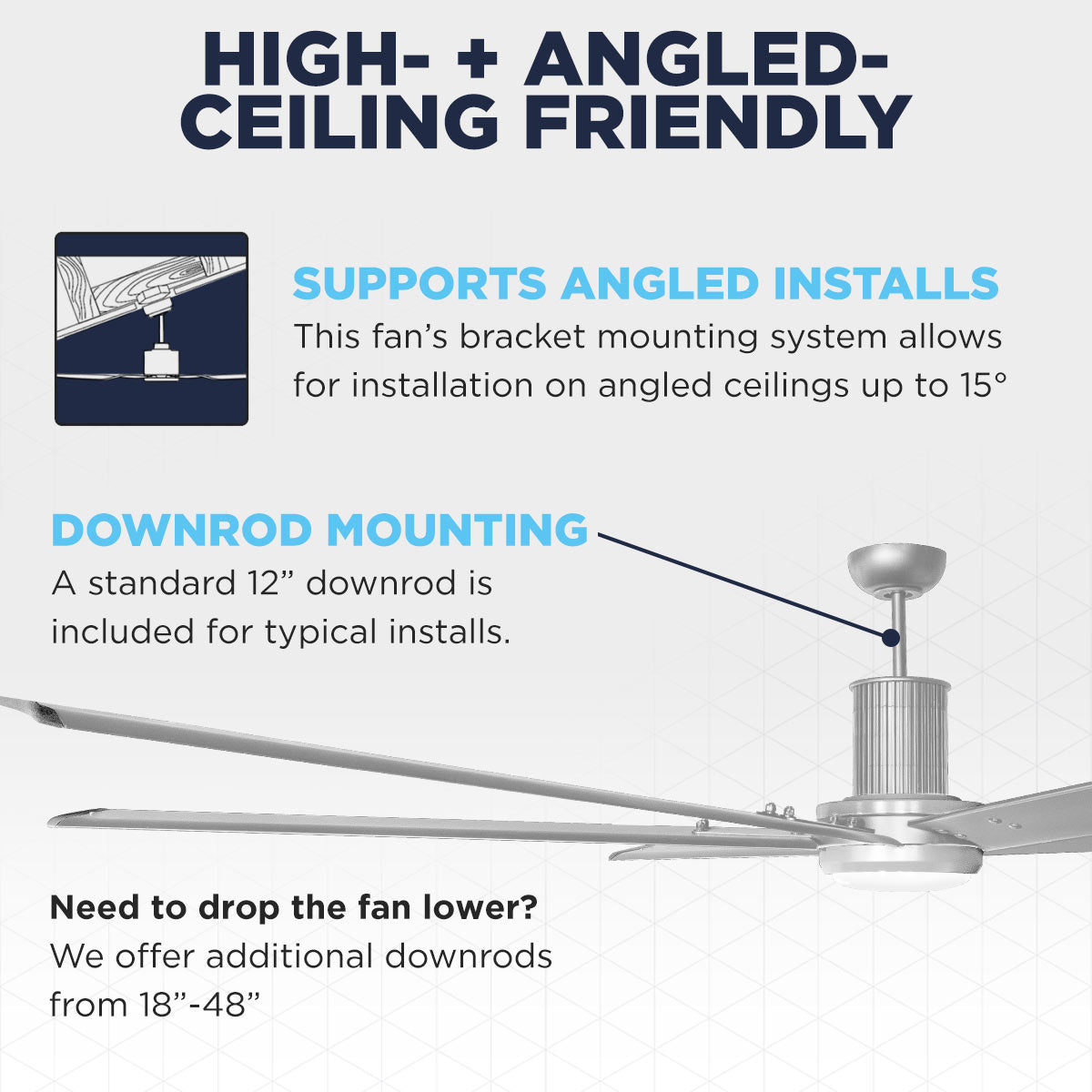 HIGH- + ANGLED-CEILING FRIENDLY

SUPPORTS ANGLED INSTALLS
This fan's bracket mounting system allows for installation on angled ceilings up to 15°

DOWNROD MOUNTING
A standard 12" downrod is included for typical installs.

Need to drop the fan lower?
We offer additional downrods from 18"-48"