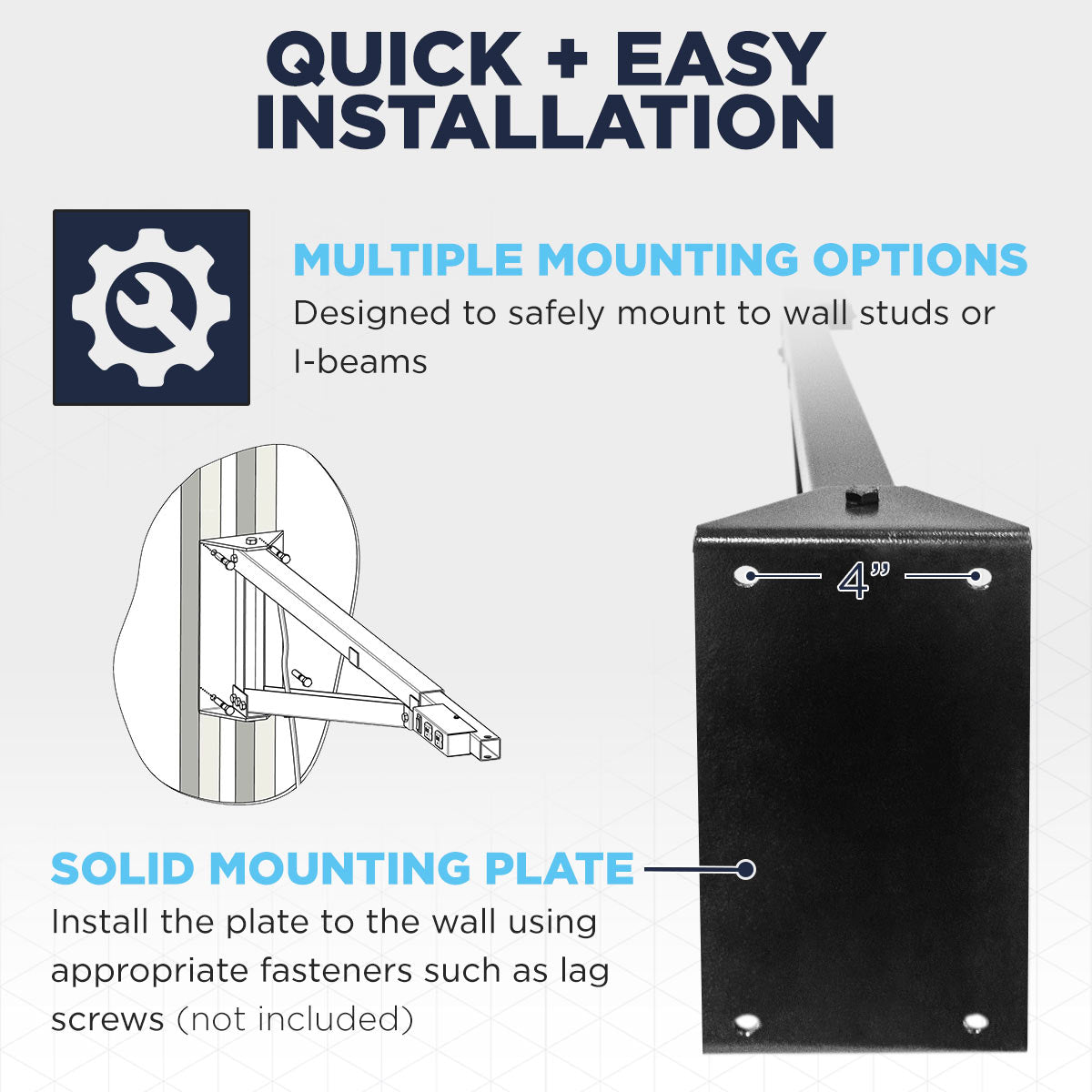 QUICK + EASY INSTALLATION

MULTIPLE MOUNTING OPTIONS
Designed to safely mount to wall studs or I-beams

4”

SOLID MOUNTING PLATE
Install the plate to the wall using appropriate fasteners such as lag screws (not included)