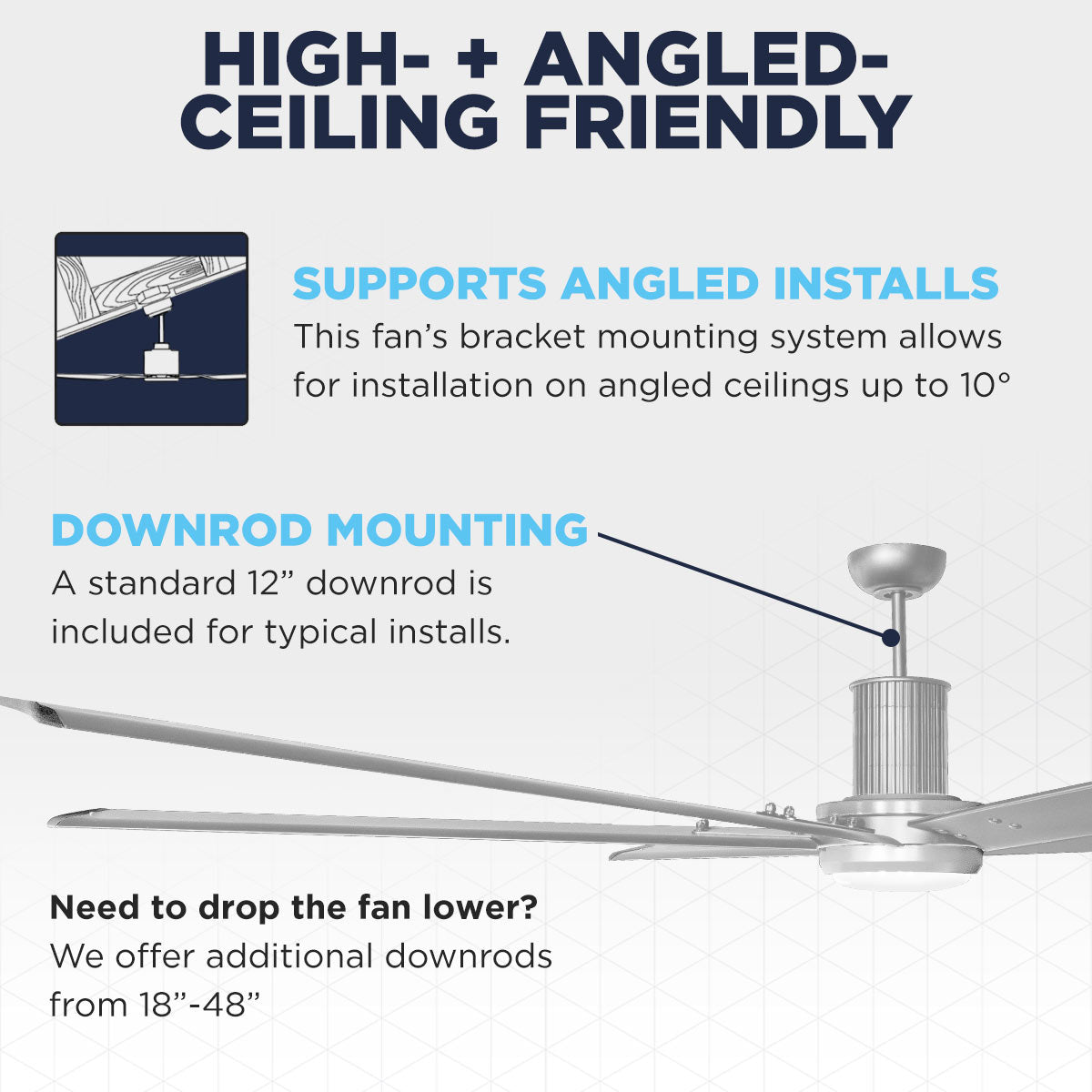 HIGH- + ANGLED-CEILING FRIENDLY

SUPPORTS ANGLED INSTALLS
This fan's bracket mounting system allows for installation on angled ceilings up to 10°

DOWNROD MOUNTING
A standard 12" downrod is included for typical installs.

Need to drop the fan lower?
We offer additional downrods from 18"-48"