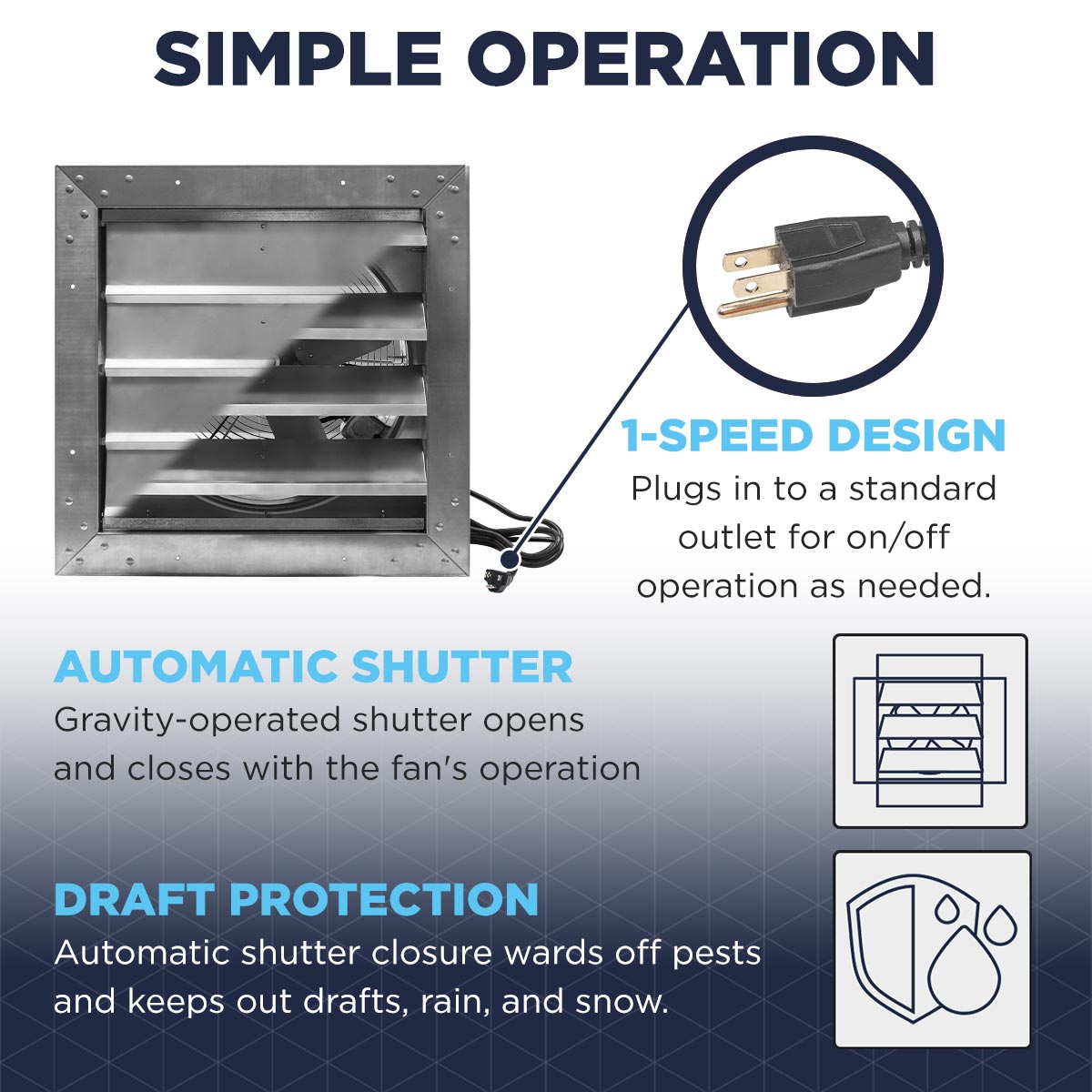 SIMPLE OPERATION

1-SPEED DESIGN
Plugs in to a standard outlet for on/off operation as needed.

AUTOMATIC SHUTTER
Gravity-operated shutter opens and closes with the fan's operation

DRAFT PROTECTION
Automatic shutter closure wards off pests and keeps out drafts, rain, and snow.