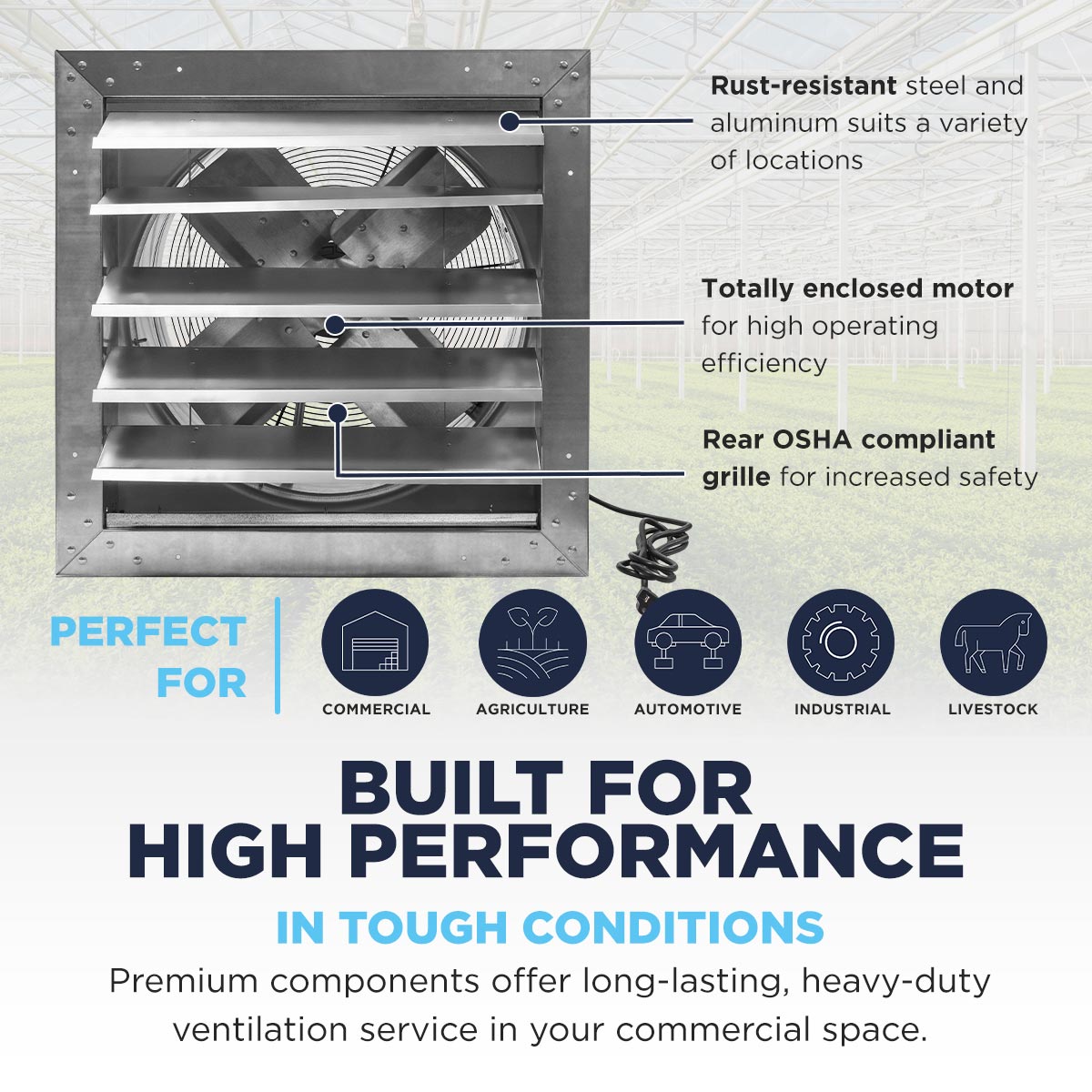 Rust-resistant steel and aluminum suits a variety of locations

Totally enclosed motor for high operating efficiency

Rear OSHA compliant grille for increased safety

PERFECT FOR

COMMERCIAL

AGRICULTURE

AUTOMOTIVE

INDUSTRIAL

LIVESTOCK

BUILT FOR HIGH PERFORMANCE

IN TOUGH CONDITIONS

Premium components offer long-lasting, heavy-duty ventilation service in your commercial space.